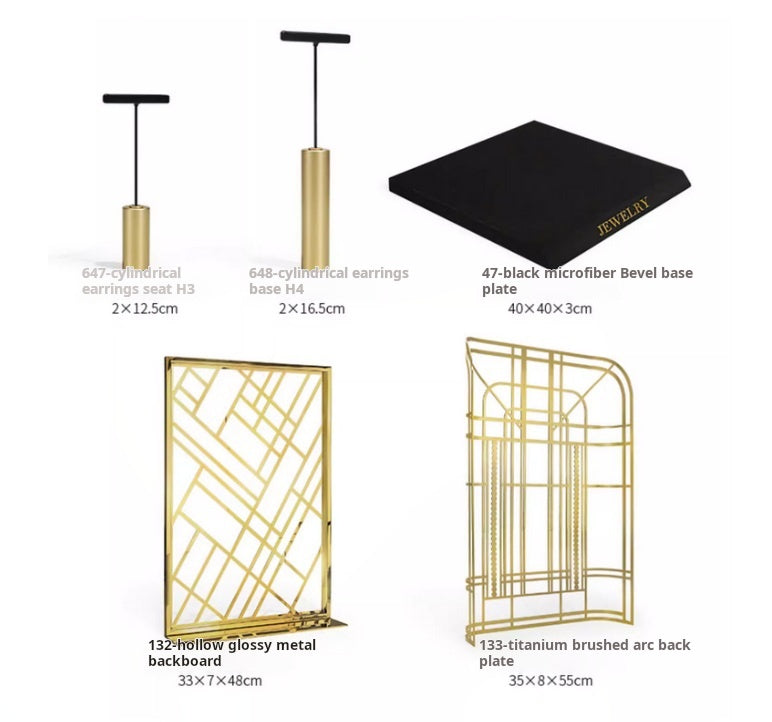 JEWELRY

647-cylindrical earrings seat H3
2×12.5cm

648-cylindrical earrings base H4
2×16.5cm

47-black microfiber Bevel base plate
40×40×3cm

132-hollow glossy metal backboard
33×7×48cm

133-titanium brushed arc back plate
35×8×55cm