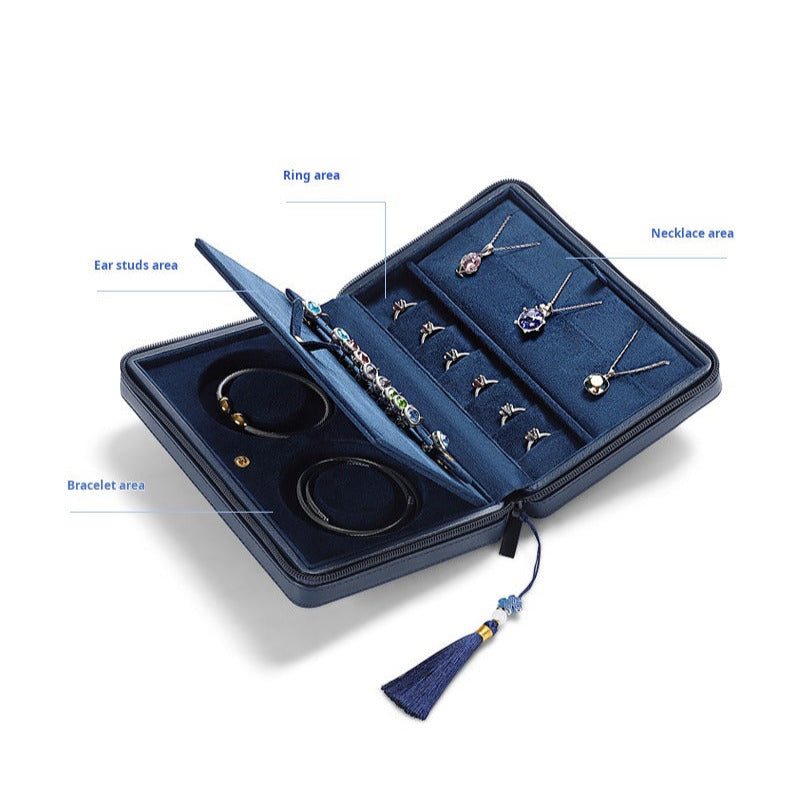 Ring area

Necklace area

Ear studs area

Bracelet area