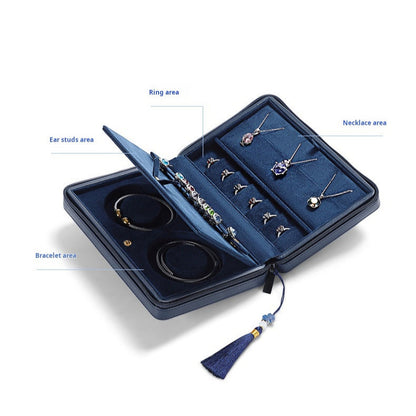 Ring area

Necklace area

Ear studs area

Bracelet area