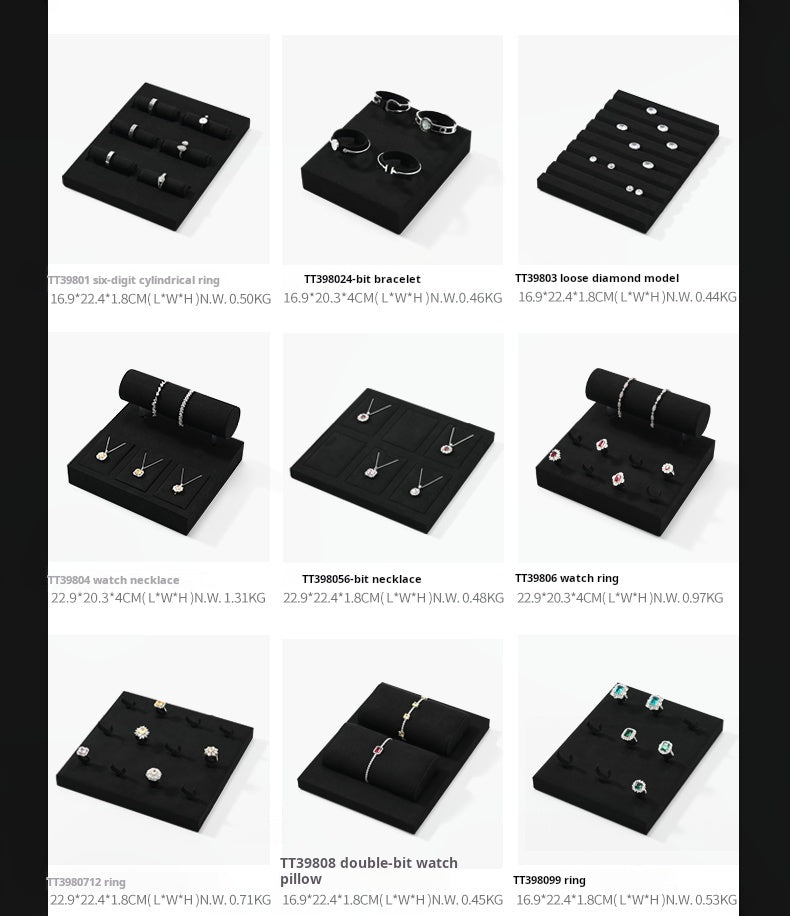 TT39801 six-digit cylindrical ring
16.9*22.4*1.8CM( L*W*H )N.W. 0.50KG

TT398024-bit bracelet
16.9*20.3*4CM( L*W*H )N.W.0.46KG

TT39803 loose diamond model
16.9*22.4*1.8CM( L*W*H )N.W. 0.44KG

TT39804 watch necklace
22.9*20.3*4CM( L*W*H )N.W. 1.31KG

TT398056-bit necklace
22.9*22.4*1.8CM( L*W*H )N.W. 0.48KG

TT39806 watch ring
22.9*20.3*4CM( L*W*H )N.W. 0.97KG

TT3980712 ring
22.9*22.4*1.8CM( L*W*H )N.W. 0.71KG

TT39808 double-bit watch pillow
16.9*22.4*1.8CM( L*W*H )N.W. 0.45KG

TT398099 ring
16.9*22.4*1.8CM( L*W*H )N.W. 0.53KG