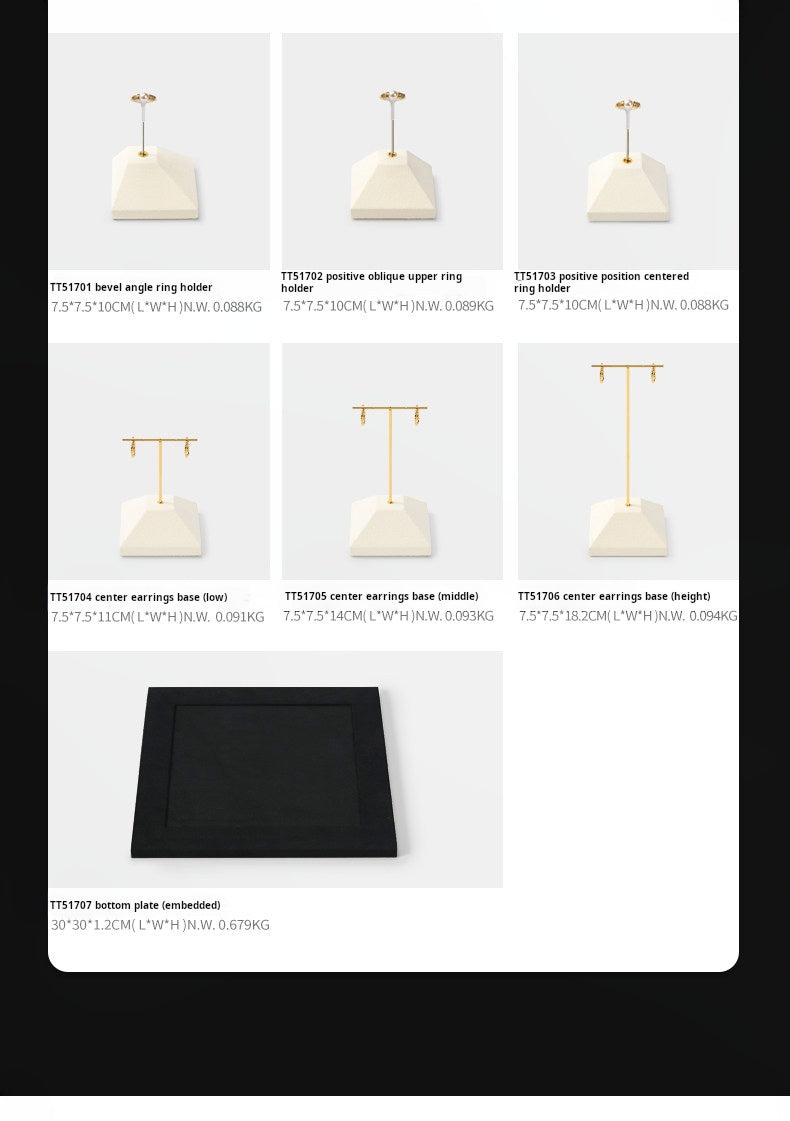 TT51701 bevel angle ring holder
7.5*7.5*10CM( L*W*H )N.W. 0.088KG

TT51702 positive oblique upper ring holder
7.5*7.5*10CM( L*W*H )N.W. 0.089KG

TT51703 positive position centered ring holder
7.5*7.5*10CM( L*W*H )N.W. 0.088KG

TT51704 center earrings base (low)
7.5*7.5*11CM( L*W*H )N.W. 0.091KG

TT51705 center earrings base (middle)
7.5*7.5*14CM( L*W*H )N.W. 0.093KG

TT51706 center earrings base (height)
7.5*7.5*18.2CM( L*W*H )N.W. 0.094KG

TT51707 bottom plate (embedded)
30*30*1.2CM( L*W*H )N.W. 0.679KG